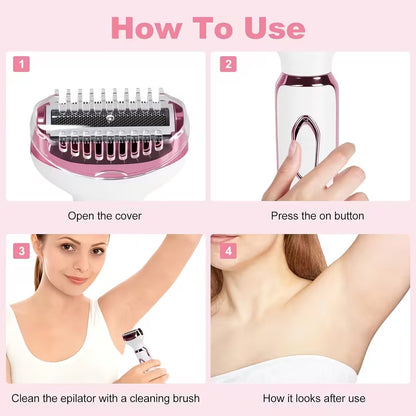 How To Use

1

Open the cover

2

Press the on button

3

Clean the epilator with a cleaning brush

4

How it looks after use